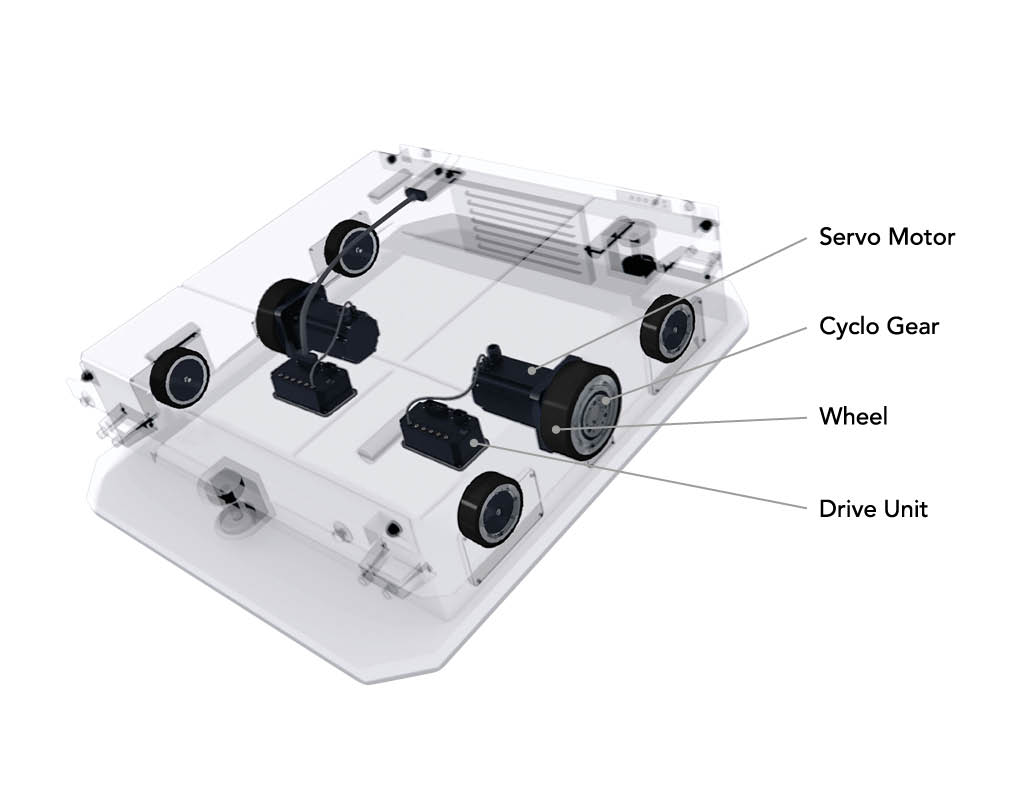 Servo Motor

Cyclo Gear

Wheel

Drive Unit